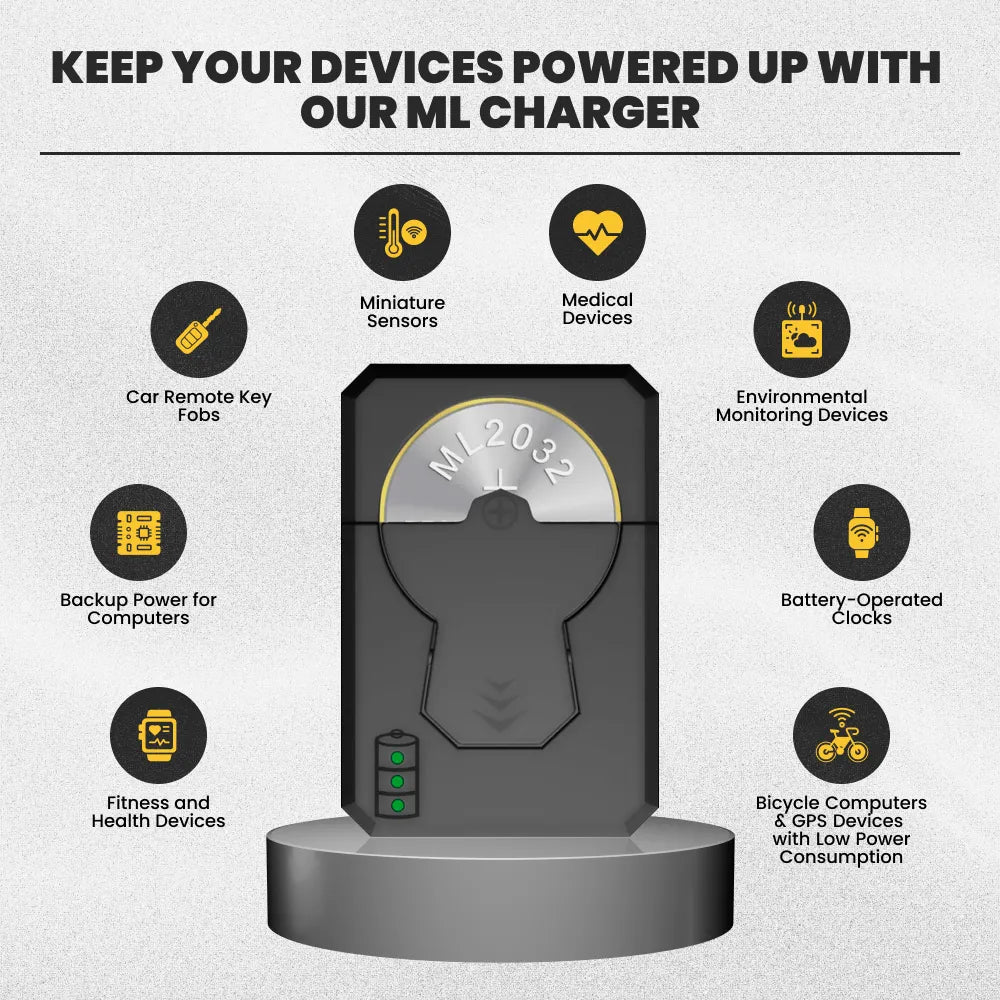 KEEP YOUR DEVICES POWERED UP WITH OUR ML CHARGER

Miniature Sensors

Medical Devices

Car Remote Key Fobs

Environmental Monitoring Devices

ML2032

Backup Power for Computers

Battery-Operated Clocks

Fitness and Health Devices

Bicycle Computers & GPS Devices with Low Power Consumption